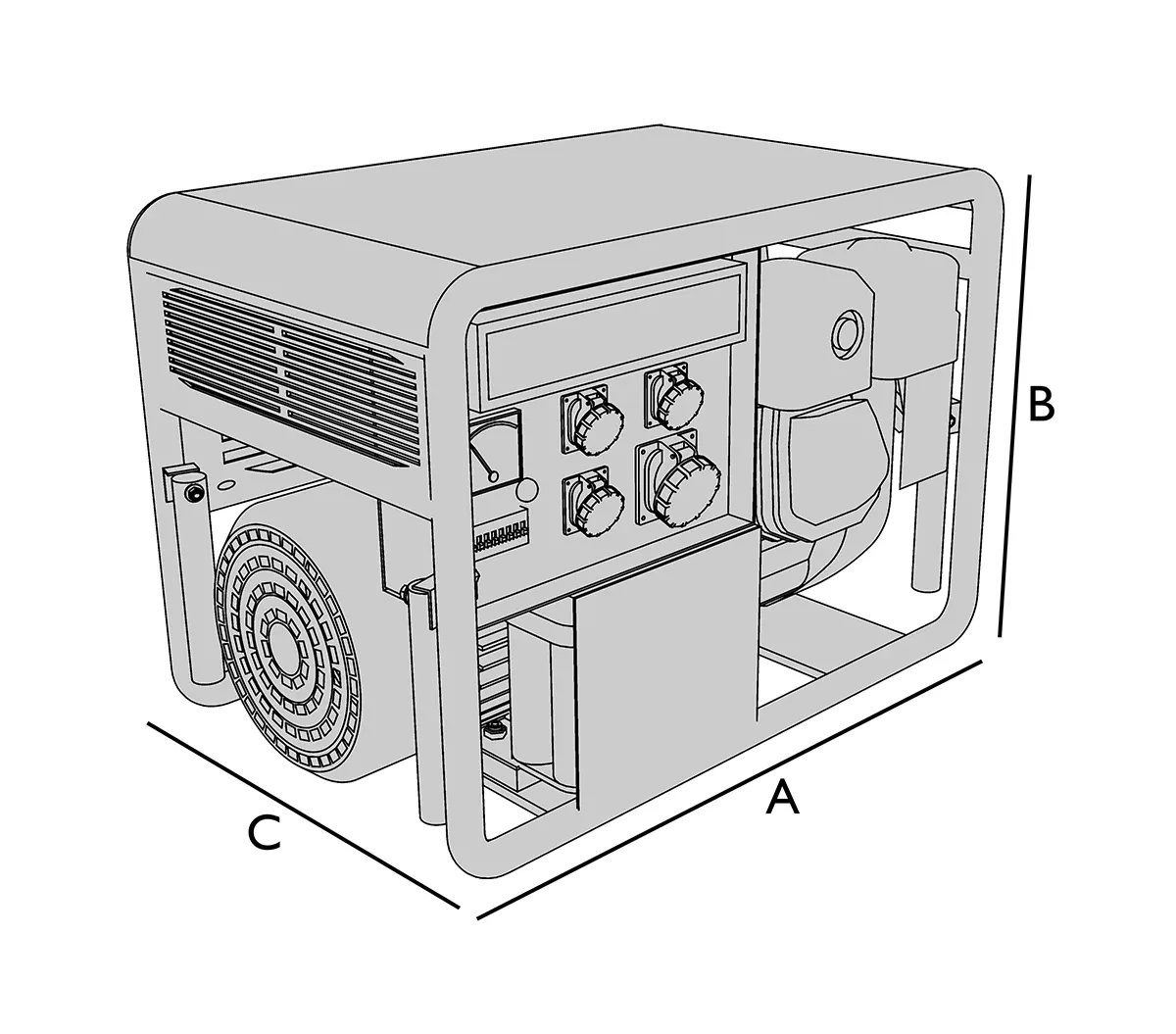 B

A

C