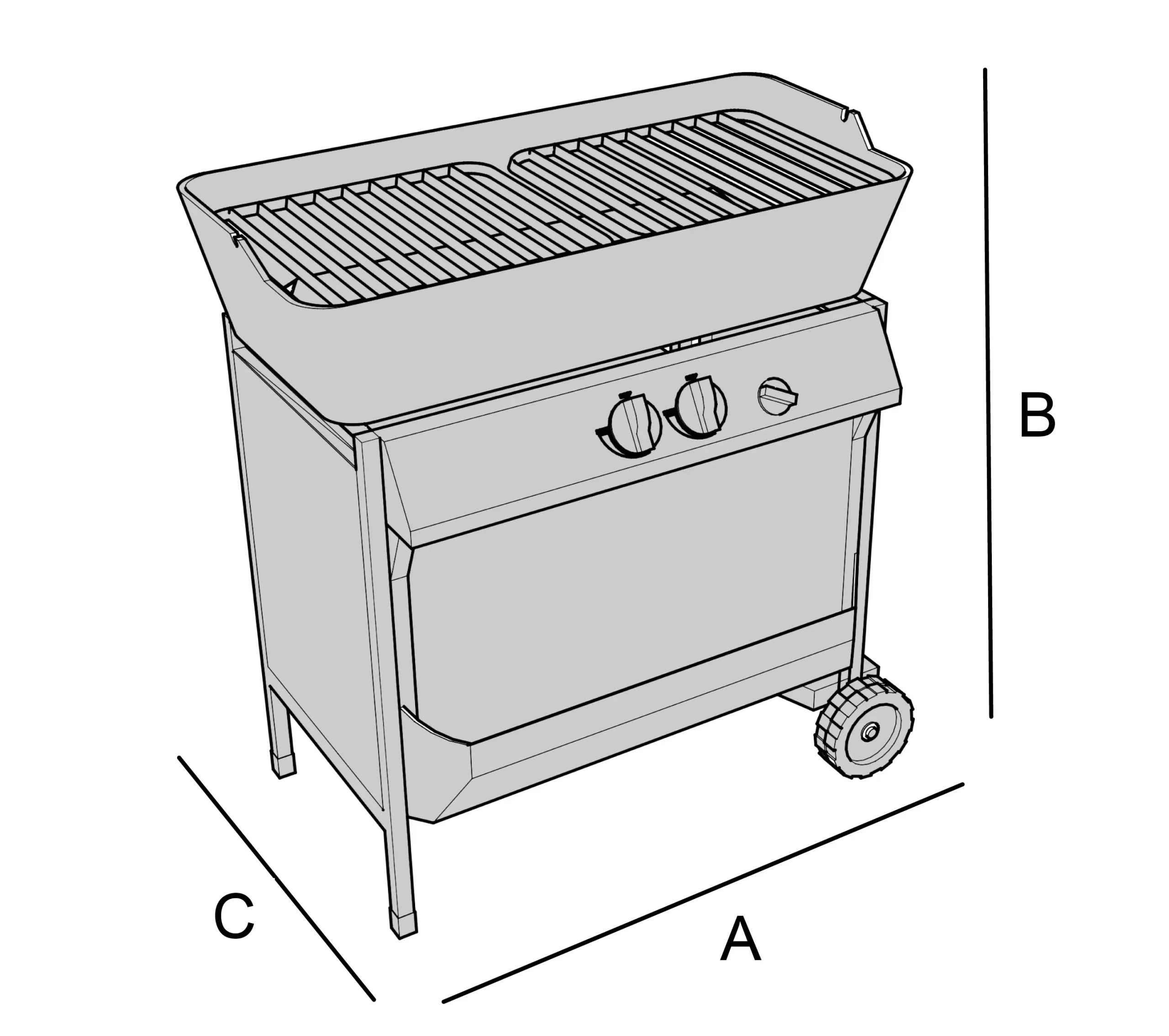 B

C

A